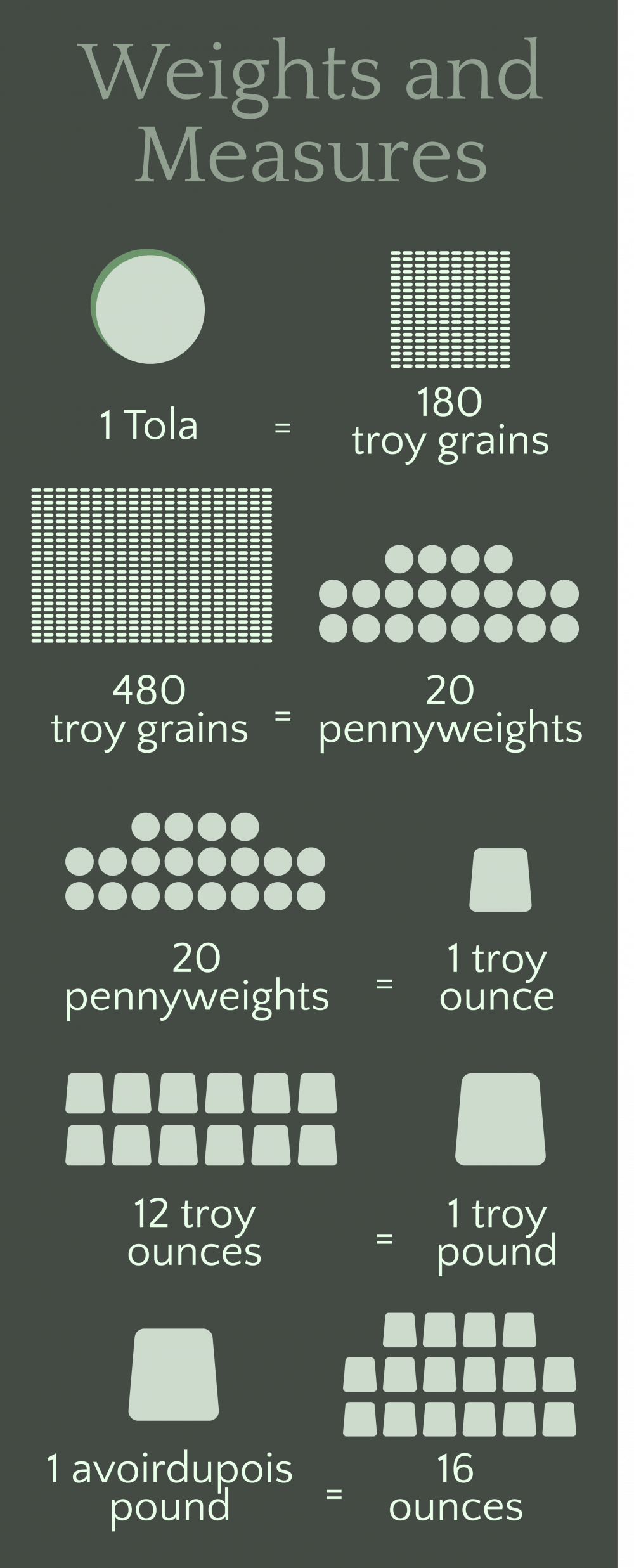 Weights and Measures

1 Tola = 180 troy grains

480 troy grains = 20 pennyweights

20 pennyweights = 1 troy ounce

12 troy ounces = 1 troy pound

1 avoirdupois pound = 16 ounces